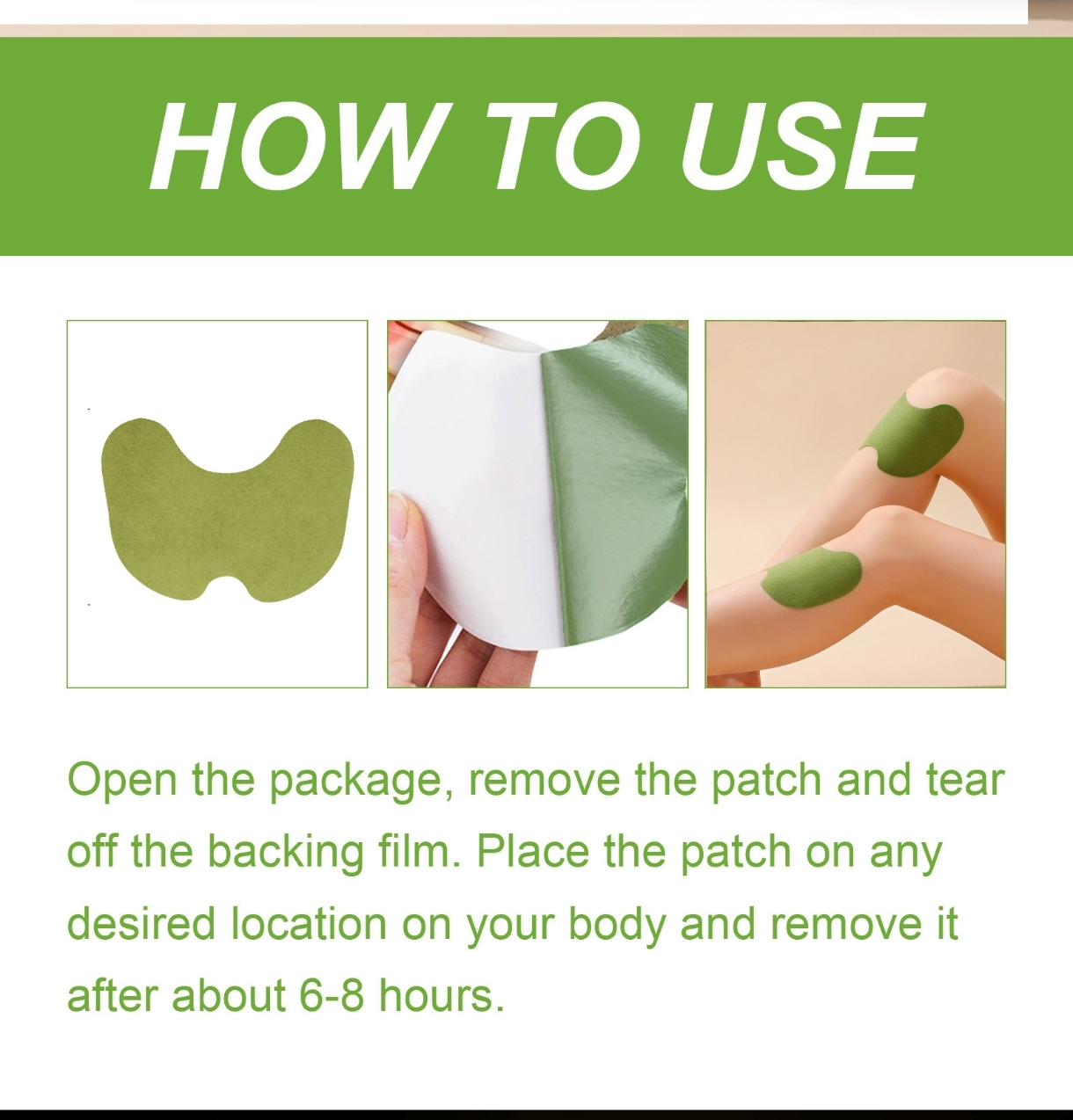 HOW TO USE

Open the package, remove the patch and tear off the backing film. Place the patch on any desired location on your body and remove it after about 6-8 hours.