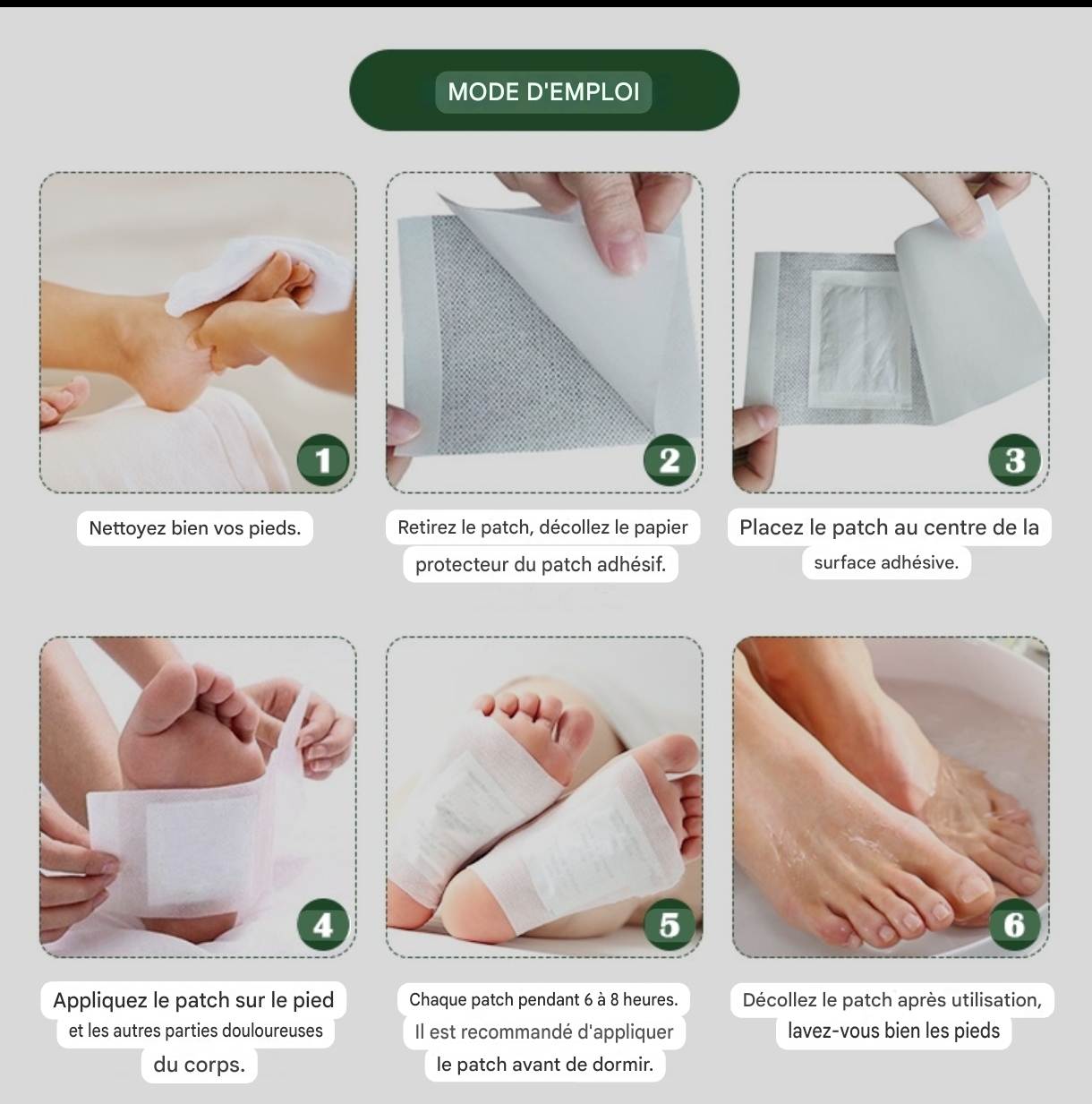 MODE D'EMPLOI

1

Nettoyez bien vos pieds.

2

Retirez le patch, décollez le papier protecteur du patch adhésif.

3

Placez le patch au centre de la surface adhésive.

4

Appliquez le patch sur le pied et les autres parties douloureuses du corps.

5

Chaque patch pendant 6 à 8 heures. Il est recommandé d'appliquer le patch avant de dormir.

6

Décollez le patch après utilisation, lavez-vous bien les pieds