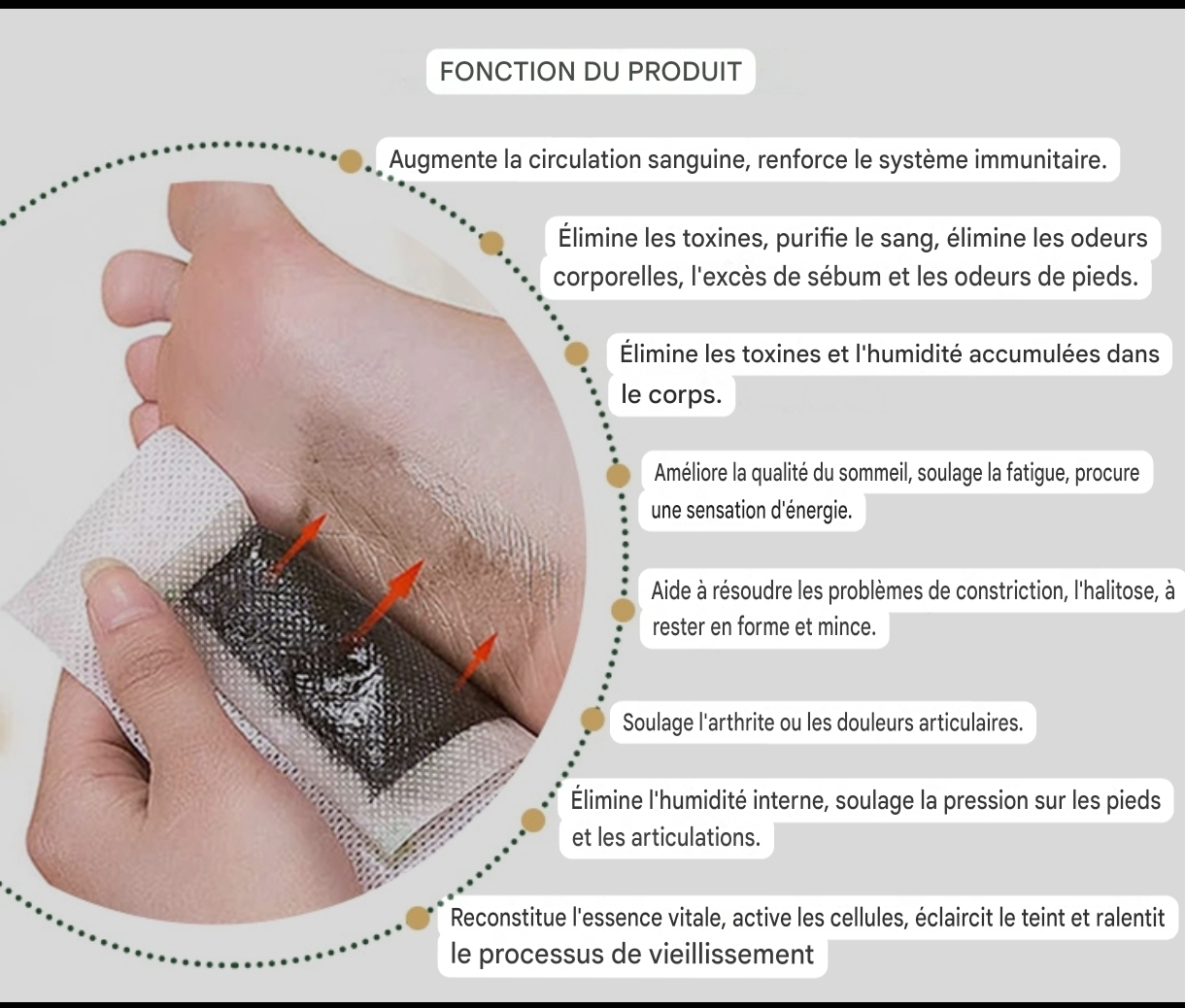 FONCTION DU PRODUIT

Augmente la circulation sanguine, renforce le système immunitaire.

Élimine les toxines, purifie le sang, élimine les odeurs corporelles, l'excès de sébum et les odeurs de pieds.

Élimine les toxines et l'humidité accumulées dans le corps.

Améliore la qualité du sommeil, soulage la fatigue, procure une sensation d'énergie.

Aide à résoudre les problèmes de constriction, l'halitose, à rester en forme et mince.

Soulage l'arthrite ou les douleurs articulaires.

Élimine l'humidité interne, soulage la pression sur les pieds et les articulations.

Reconstitue l'essence vitale, active les cellules, éclaircit le teint et ralentit le processus de vieillissement